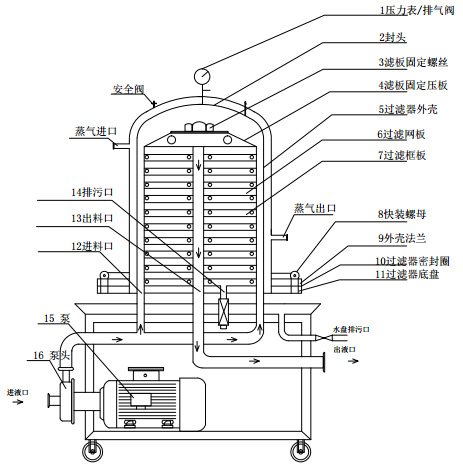 1压力表/排气阀
2封头
3滤板固定螺丝
4滤板固定压板
5过滤器外壳
6过滤网板
7过滤框板
安全阀
蒸气进口
14排污口
13出料口
12进料口
蒸气出口
8快装螺母
9外壳法兰
10过滤器密封圈
11过滤器底盘
15 泵
16 泵头
水盘排污口
出液口
进液口